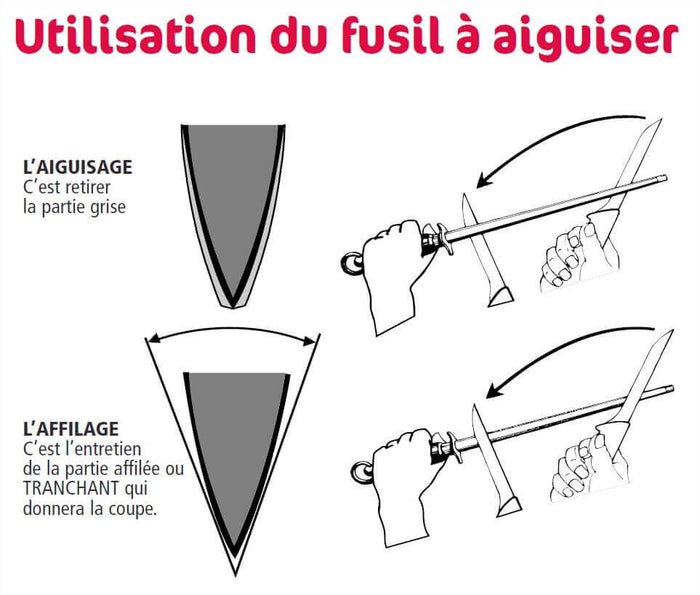 Utilisation du fusil à aiguiser

L'AIGUISAGE
C'est retirer la partie grise

L'AFFILAGE
C'est l'entretien de la partie affilée ou TRANCHANT qui donnera la coupe.