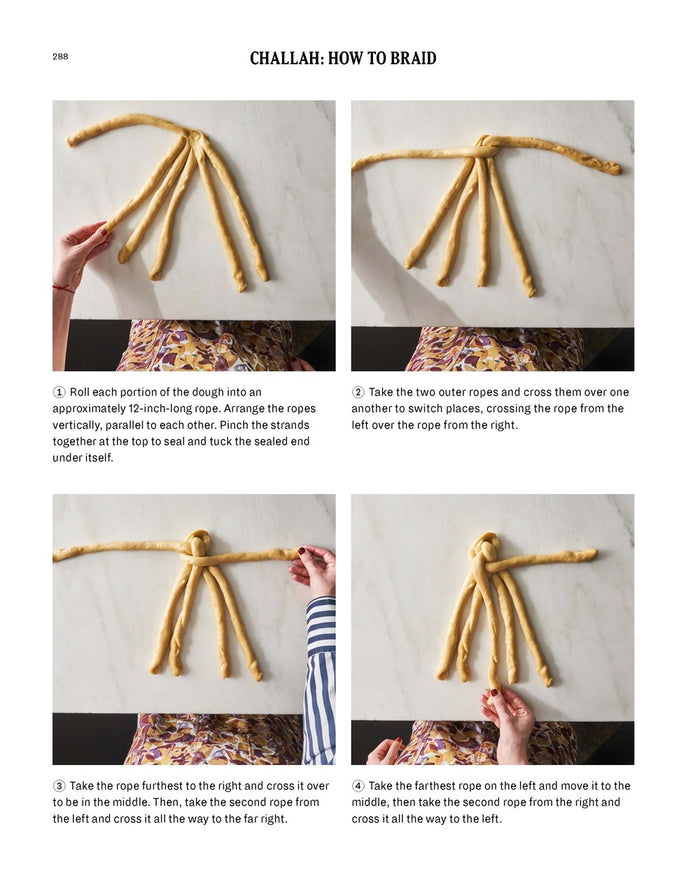 288

CHALLAH: HOW TO BRAID

① Roll each portion of the dough into an approximately 12-inch-long rope. Arrange the ropes vertically, parallel to each other. Pinch the strands together at the top to seal and tuck the sealed end under itself.

② Take the two outer ropes and cross them over one another to switch places, crossing the rope from the left over the rope from the right.

③ Take the rope furthest to the right and cross it over to be in the middle. Then, take the second rope from the left and cross it all the way to the far right.

④ Take the farthest rope on the left and move it to the middle, then take the second rope from the right and cross it all the way to the left.