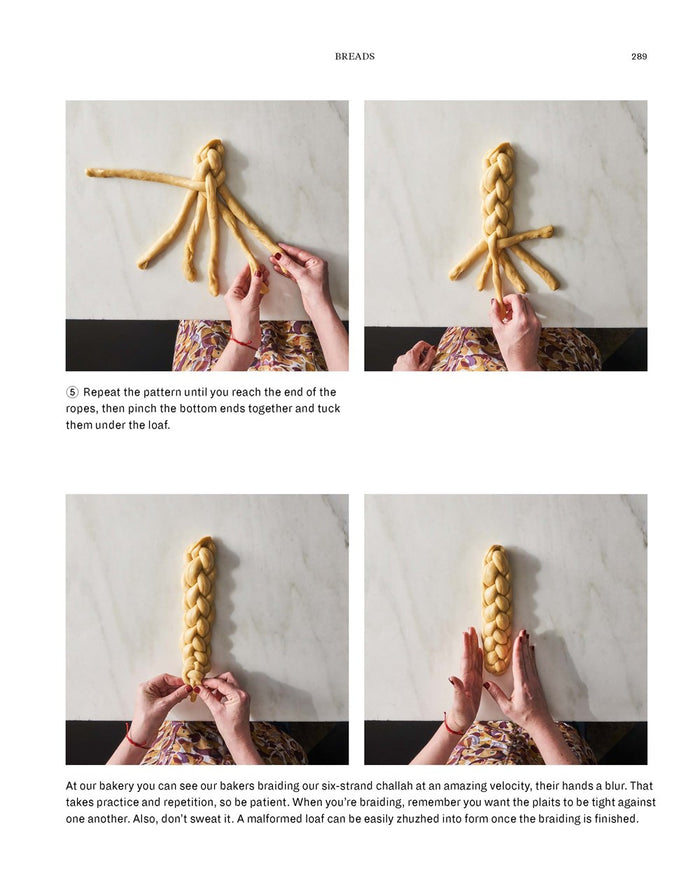 BREADS 289

⑤ Repeat the pattern until you reach the end of the ropes, then pinch the bottom ends together and tuck them under the loaf.

At our bakery you can see our bakers braiding our six-strand challah at an amazing velocity, their hands a blur. That takes practice and repetition, so be patient. When you're braiding, remember you want the plaits to be tight against one another. Also, don't sweat it. A malformed loaf can be easily zhuzhed into form once the braiding is finished.